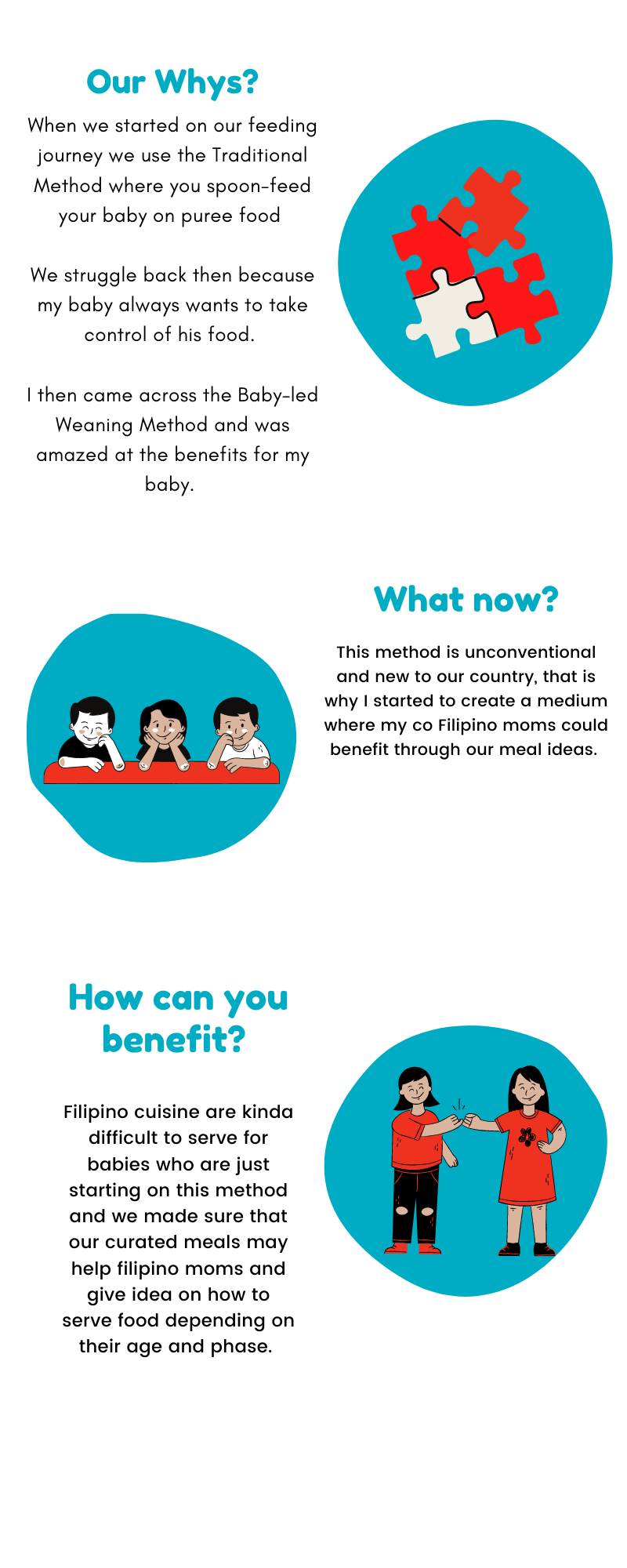 Our Whys?

When we started on our feeding journey we use the Traditional Method where you spoon-feed your baby on puree food

We struggle back then because my baby always wants to take control of his food.

I then came across the Baby-led Weaning Method and was amazed at the benefits for my baby.

What now?

This method is unconventional and new to our country, that is why I started to create a medium where my co Filipino moms could benefit through our meal ideas.

How can you benefit?

Filipino cuisine are kinda difficult to serve for babies who are just starting on this method and we made sure that our curated meals may help filipino moms and give idea on how to serve food depending on their age and phase.